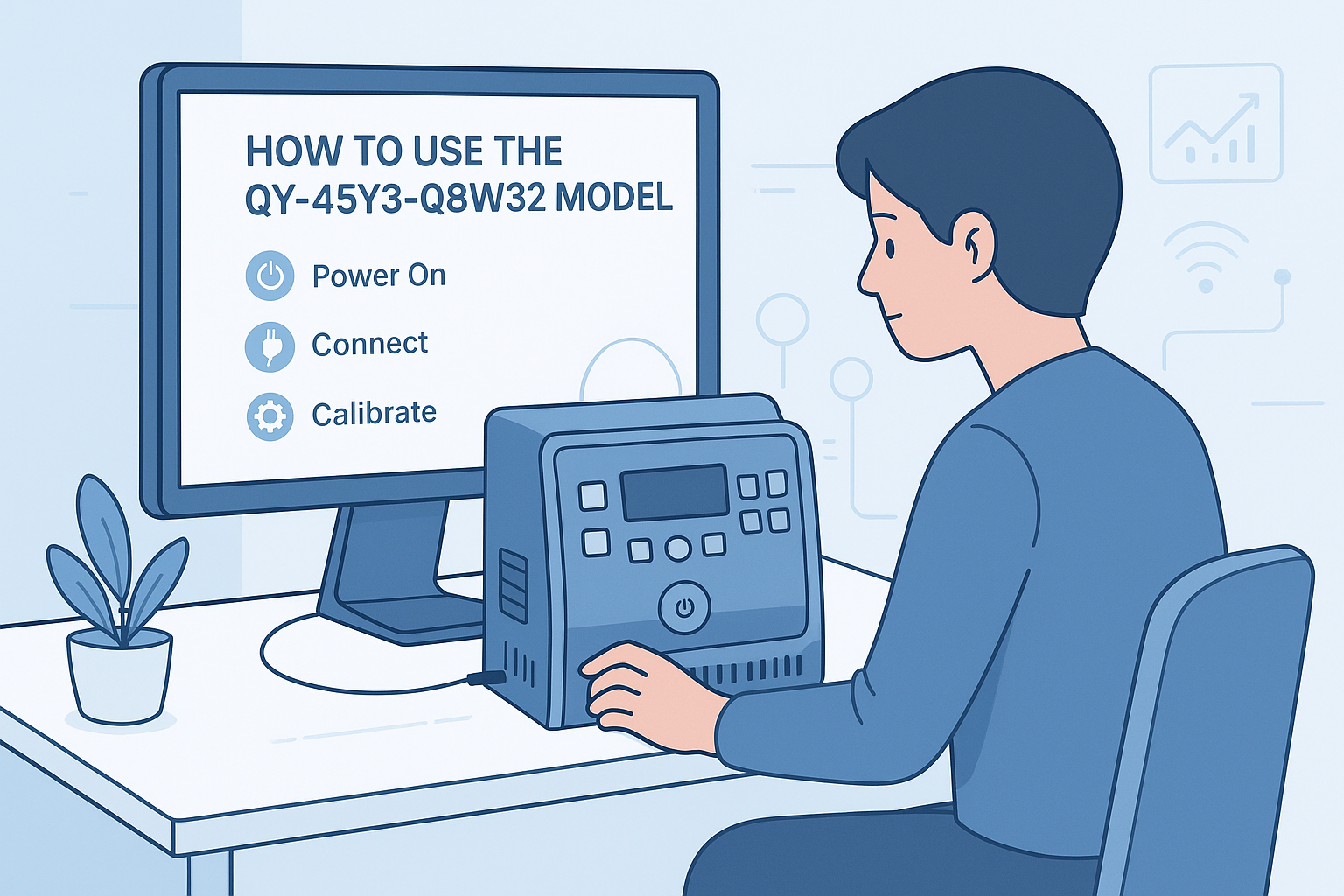 HOW TO USE THE QY-45Y3-Q8W32 MODEL

Power On

Connect

Calibrate